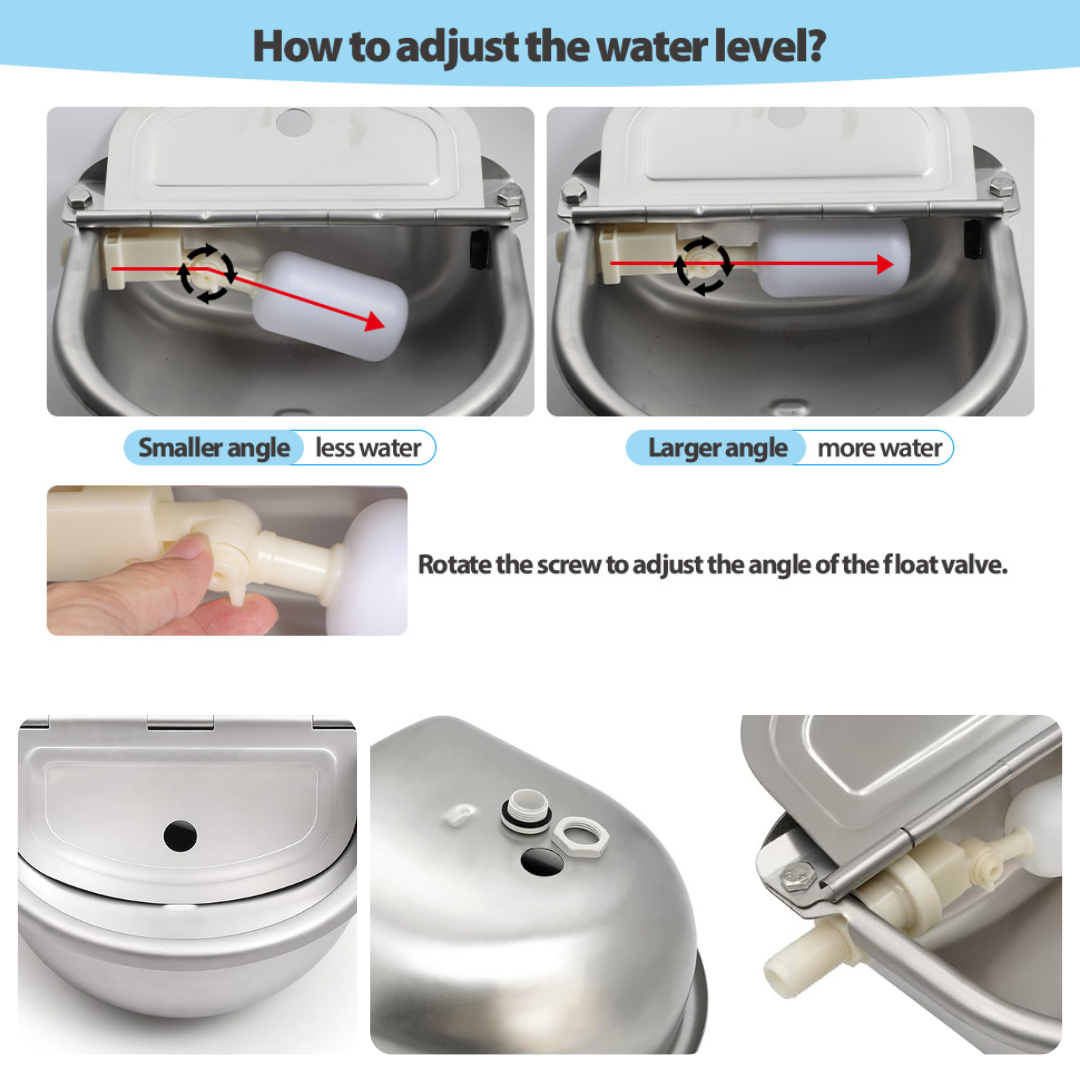 How to adjust the water level?

Smaller angle less water

Larger angle more water

Rotate the screw to adjust the angle of the float valve.